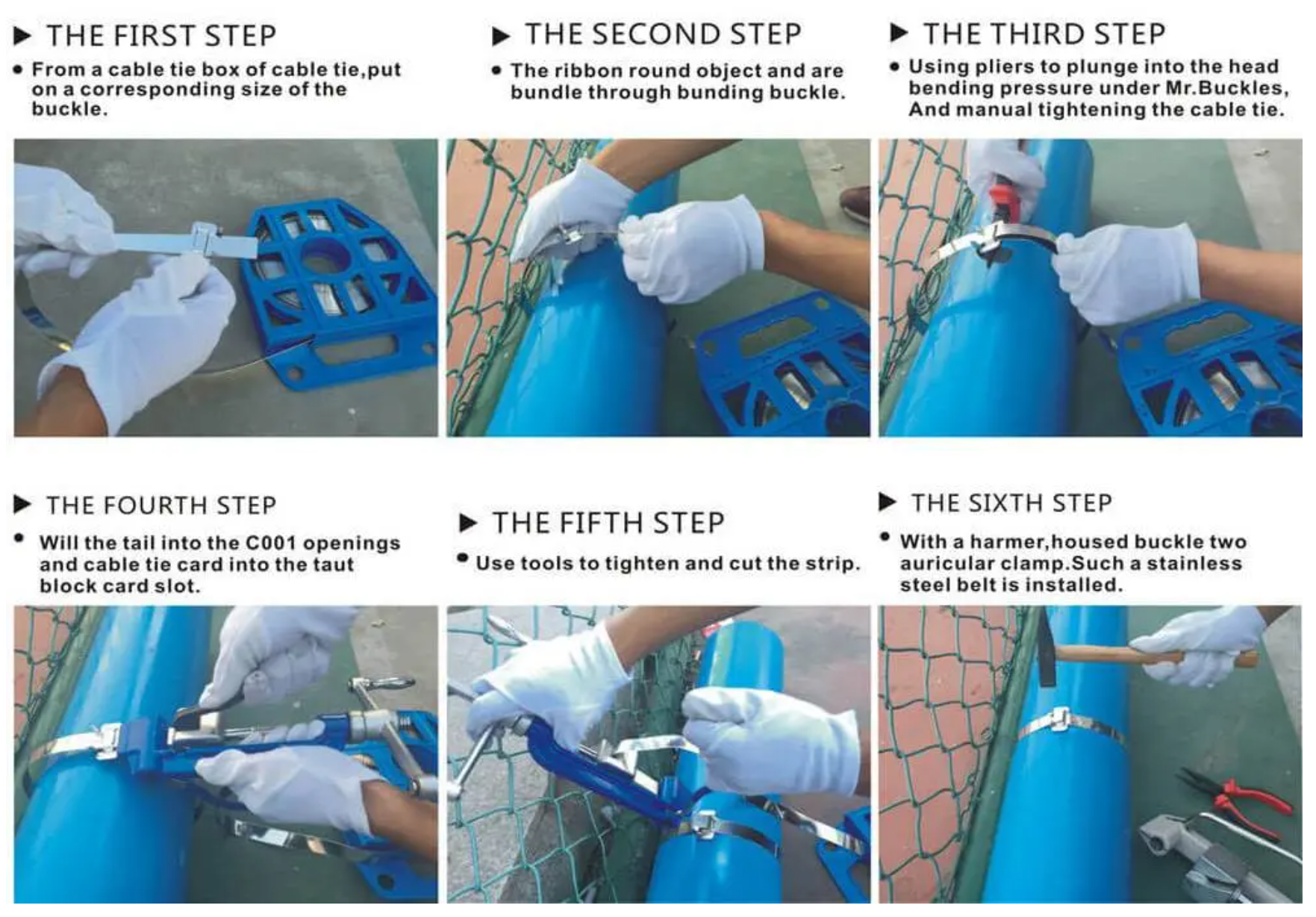 ▶ THE FIRST STEP

• From a cable tie box of cable tie,put on a corresponding size of the buckle.

▶ THE SECOND STEP

• The ribbon round object and are bundle through bunding buckle.

▶ THE THIRD STEP

• Using pliers to plunge into the head bending pressure under Mr.Buckles, And manual tightening the cable tie.

▶ THE FOURTH STEP

• Will the tail into the C001 openings and cable tie card into the taut block card slot.

▶ THE FIFTH STEP

• Use tools to tighten and cut the strip.

▶ THE SIXTH STEP

• With a harmer,housed buckle two auricular clamp.Such a stainless steel belt is installed.