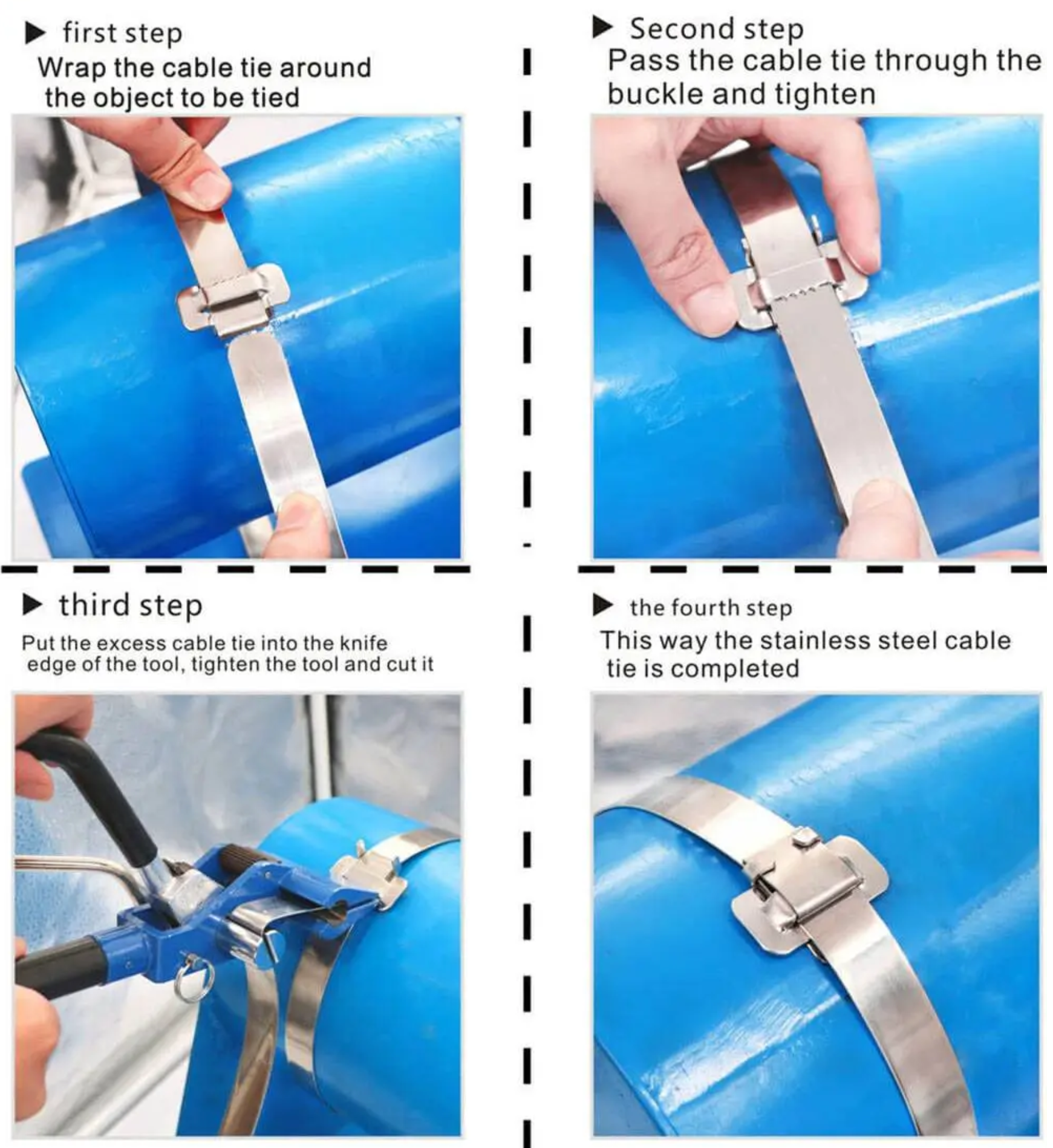 ▶ first step
Wrap the cable tie around the object to be tied

▶ Second step
Pass the cable tie through the buckle and tighten

▶ third step
Put the excess cable tie into the knife edge of the tool, tighten the tool and cut it

▶ the fourth step
This way the stainless steel cable tie is completed