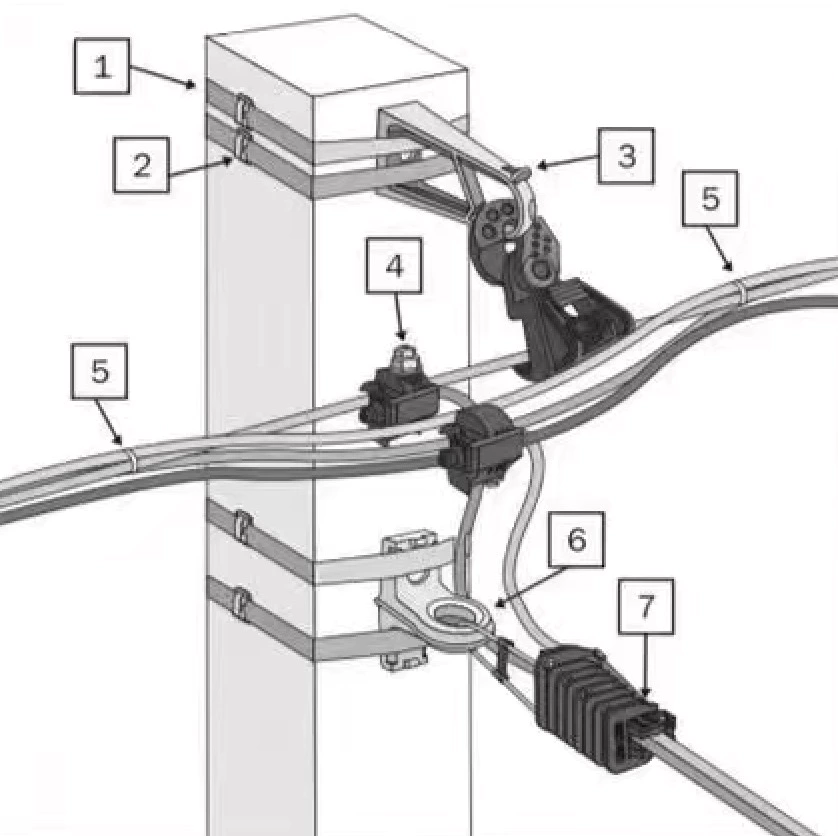 1
2
3
5
4
5
6
7